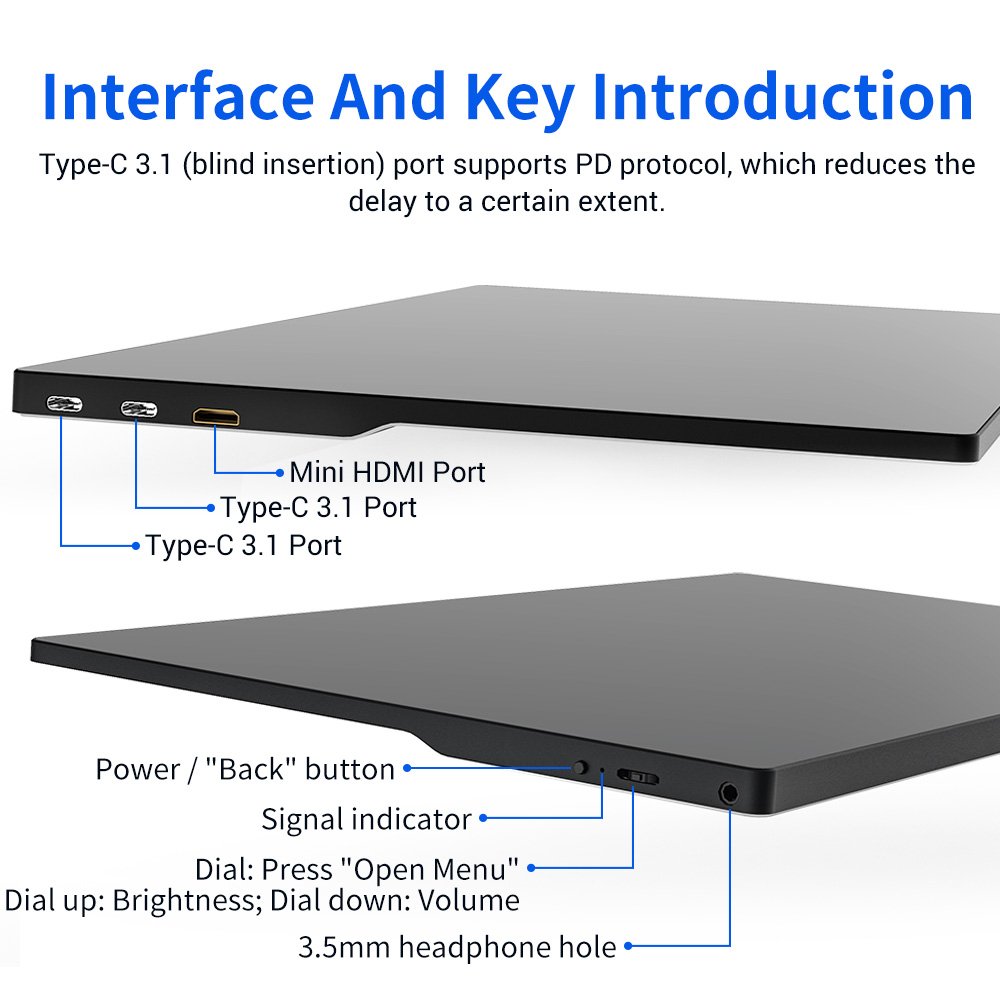 Interface And Key Introduction

Type-C 3.1 (blind insertion) port supports PD protocol, which reduces the delay to a certain extent.

Mini HDMI Port
Type-C 3.1 Port
Type-C 3.1 Port

Power / "Back" button
Signal indicator
Dial: Press "Open Menu"
Dial up: Brightness; Dial down: Volume
3.5mm headphone hole